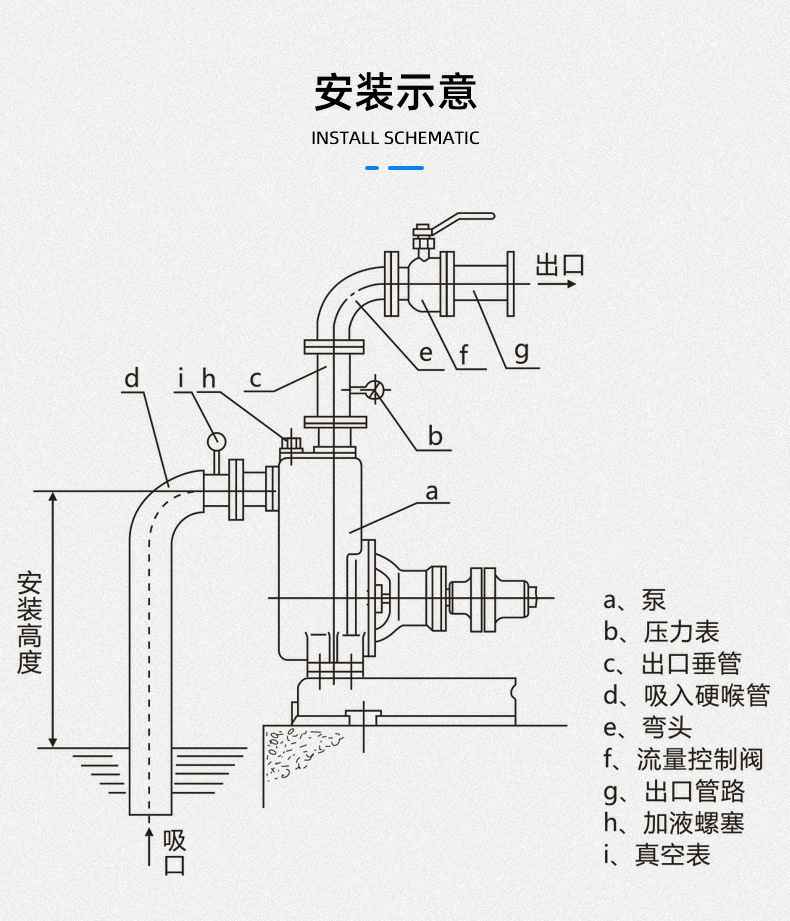 安装示意

INSTALL SCHEMATIC

出口

e f g

d

i h

c

b

a

安装高度

吸口

a、泵
b、压力表
c、出口垂管
d、吸入硬喉管
e、弯头
f、流量控制阀
g、出口管路
h、加液螺塞
i、真空表